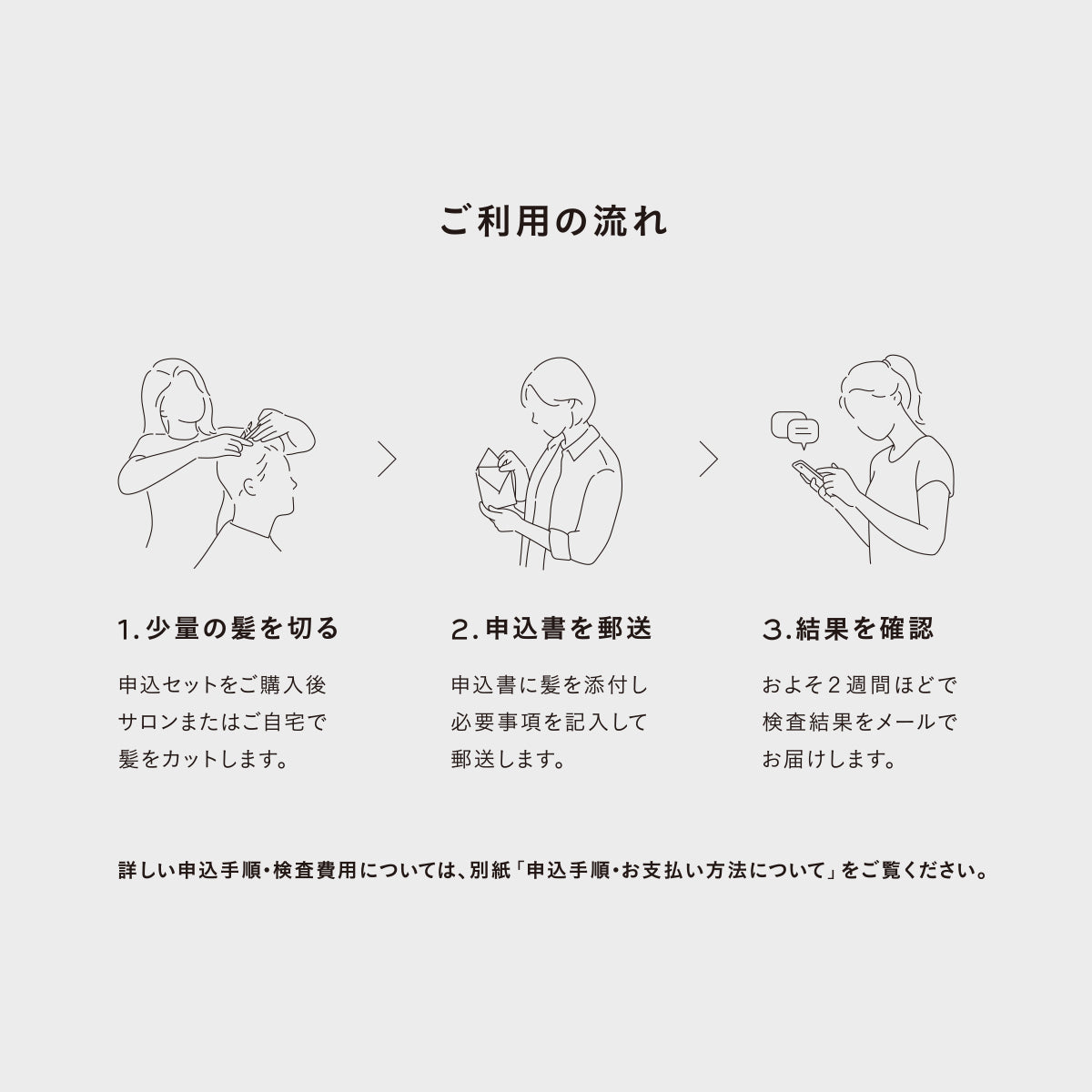 ご利用の流れ

1. 少量の髪を切る

申込セットをご購入後
サロンまたはご自宅で
髪をカットします。

2. 申込書を郵送

申込書に髪を添付し
必要事項を記入して
郵送します。

3. 結果を確認

およそ２週間ほどで
検査結果をメールで
お届けします。

詳しい申込手順・検査費用については、別紙「申込手順・お支払い方法について」をご覧ください。